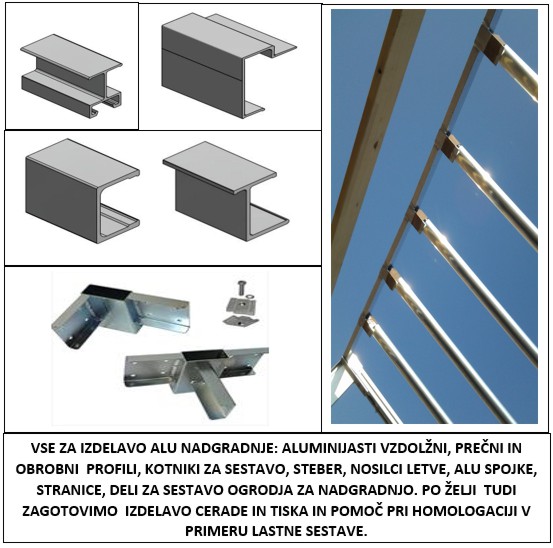 VSE ZA IZDELAVO ALU NADGRADNJE: ALUMINIJASTI VZDOLŽNI, PREČNI IN OBROBNI PROFILI, KOTNIKI ZA SESTAVO, STEBER, NOSILCI LETVE, ALU SPOJKE, STRANICE, DELI ZA SESTAVO OGRODJA ZA NADGRADNJO. PO ŽELJI TUDI ZAGOTOVIMO IZDELAVO CERADE IN TISKA IN POMOČ PRI HOMOLOGACIJI V PRIMERU LASTNE SESTAVE.